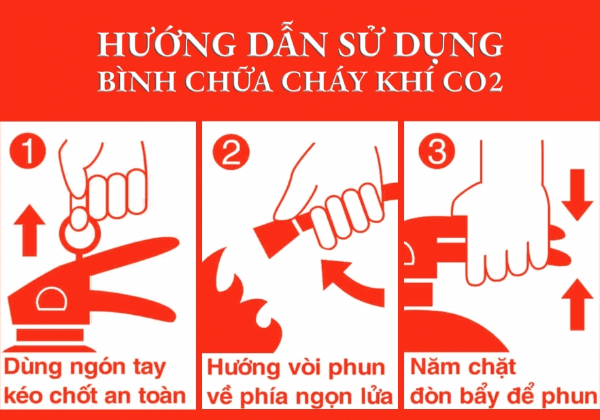 HƯỚNG DẪN SỬ DỤNG
BÌNH CHỮA CHÁY KHÍ CO2

1
Dùng ngón tay kéo chốt an toàn

2
Hướng vòi phun về phía ngọn lửa

3
Năm chặt đòn bẩy để phun